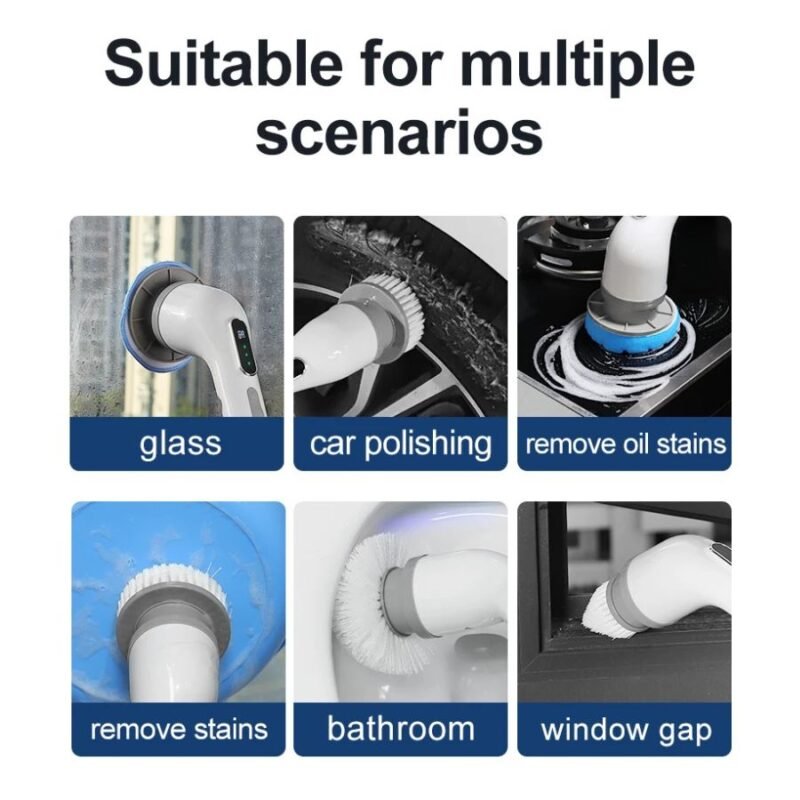 Suitable for multiple scenarios

glass

car polishing

remove oil stains

remove stains

bathroom

window gap