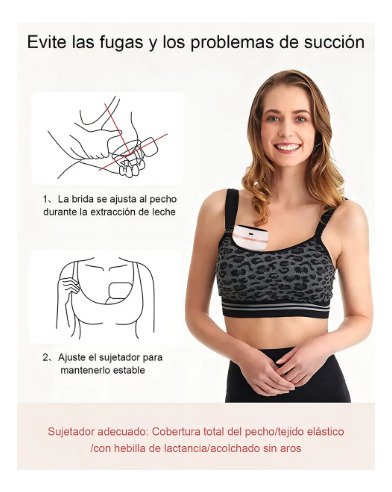 Evite las fugas y los problemas de succión

1、La brida se ajusta al pecho durante la extracción de leche

2、Ajuste el sujetador para mantenerlo estable

Sujetador adecuado: Cobertura total del pecho/tejido elástico /con hebilla de lactancia/acolchado sin aros