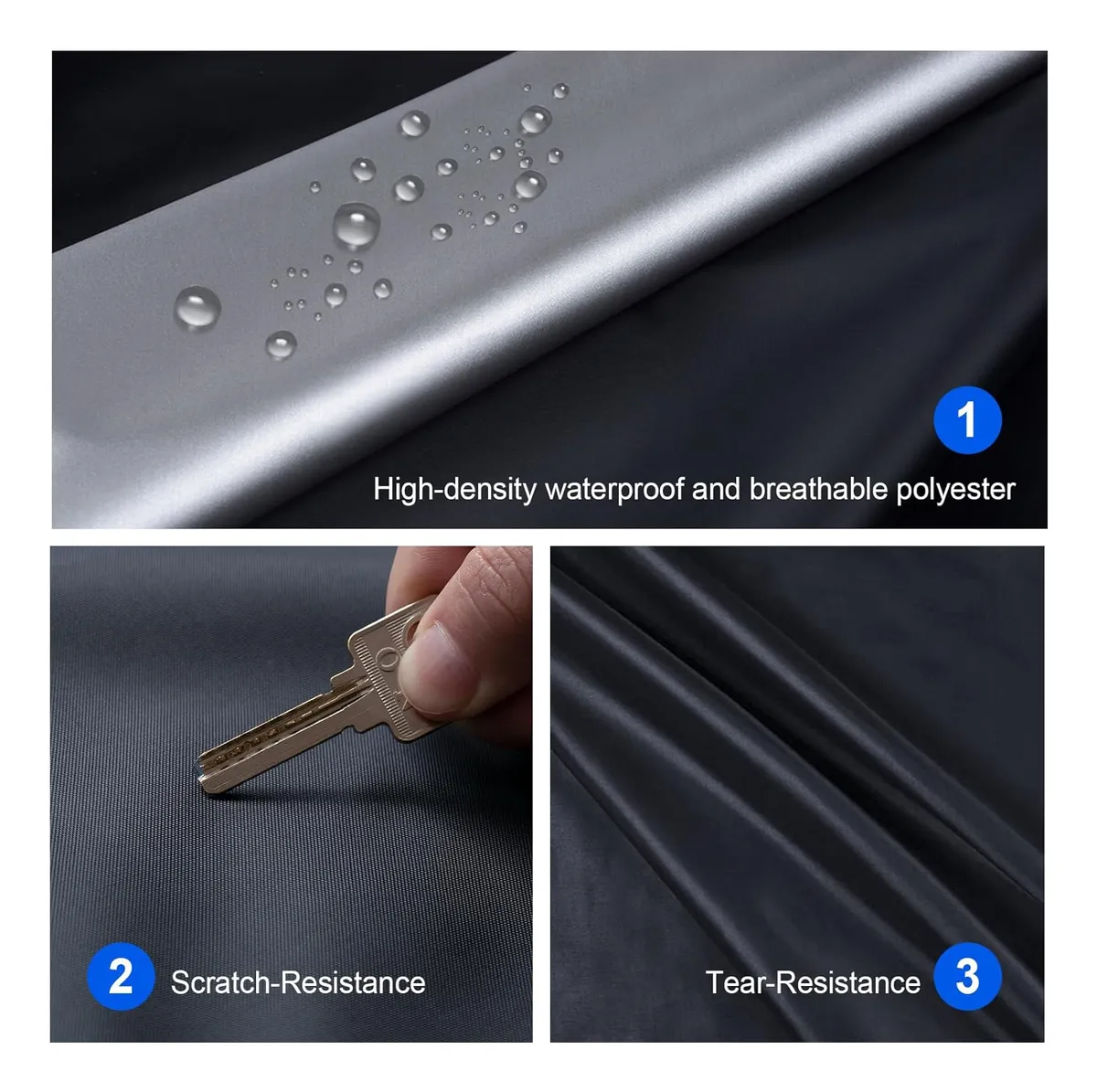 1
High-density waterproof and breathable polyester

2
Scratch-Resistance

Tear-Resistance
3