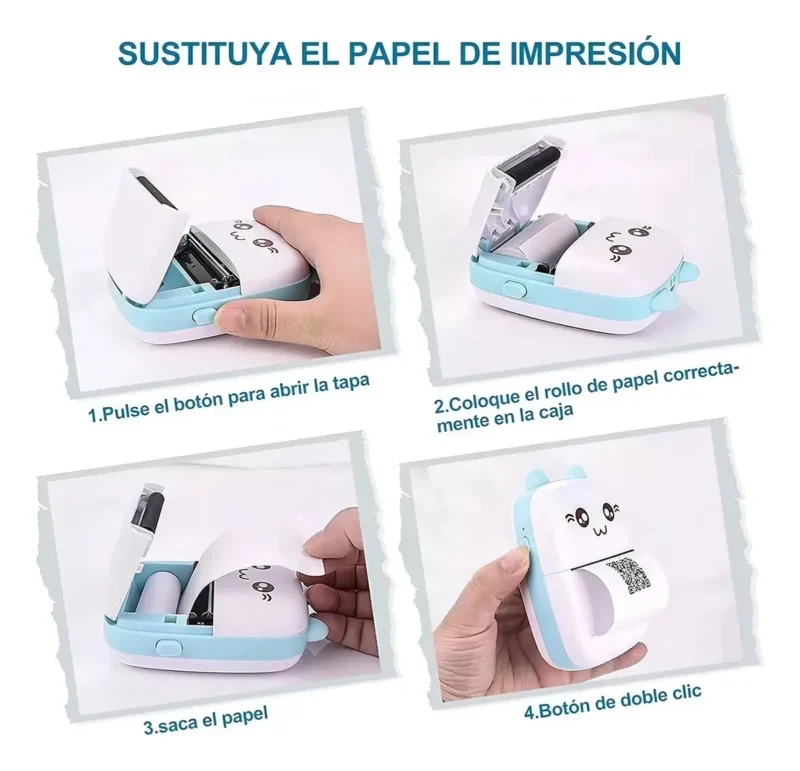 SUSTITUYA EL PAPEL DE IMPRESIÓN

1.Pulse el botón para abrir la tapa

2.Coloque el rollo de papel correctamente en la caja

3.saca el papel

4.Botón de doble clic