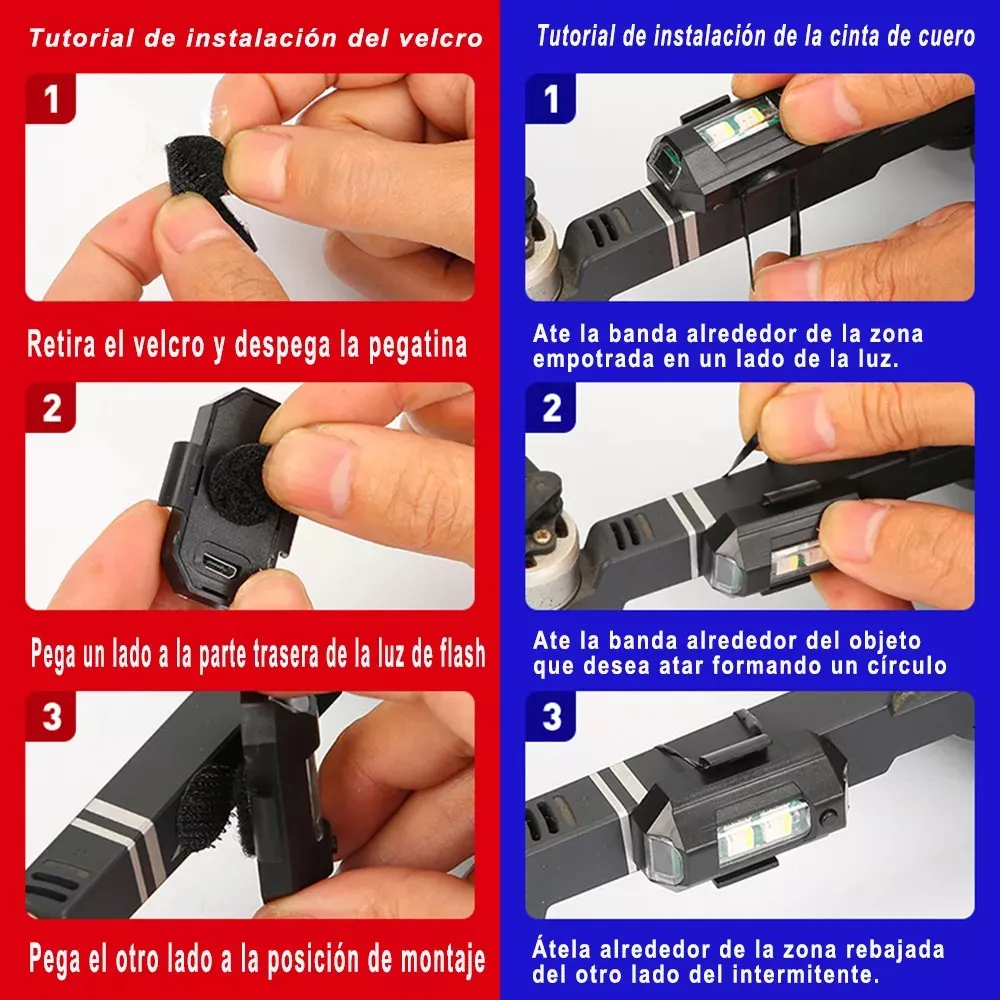 Tutorial de instalación del velcro

1

Retira el velcro y despega la pegatina

2

Pega un lado a la parte trasera de la luz de flash

3

Pega el otro lado a la posición de montaje

Tutorial de instalación de la cinta de cuero

1

Ate la banda alrededor de la zona empotrada en un lado de la luz.

2

Ate la banda alrededor del objeto que desea atar formando un círculo

3

Átela alrededor de la zona rebajada del otro lado del intermitente.