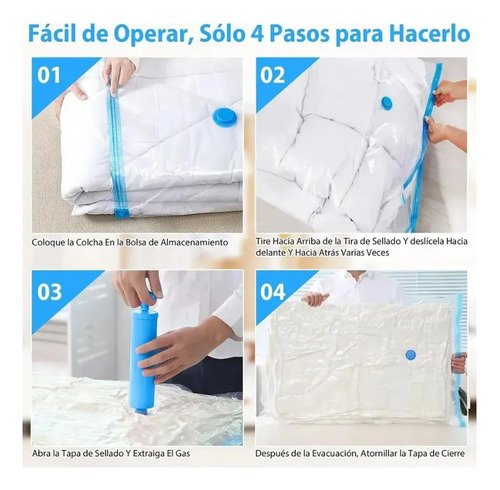 Fácil de Operar, Sólo 4 Pasos para Hacerlo

01

Coloque la Colcha En la Bolsa de Almacenamiento

02

Tire Hacia Arriba de la Tira de Sellado Y deslícela Hacia delante Y Hacia Atrás Varias Veces

03

Abra la Tapa de Sellado Y Extraiga El Gas

04

Después de la Evacuación, Atornillar la Tapa de Cierre