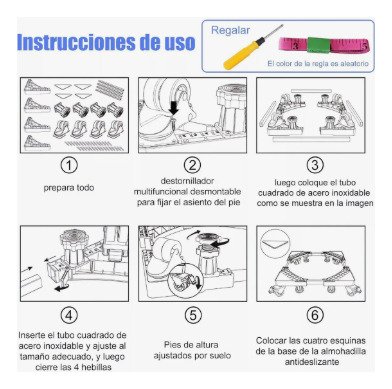 Instrucciones de uso

Regalar

3

5

El color de la regla es aleatorio

①

prepara todo

②

destornillador multifuncional desmontable para fijar el asiento del pie

③

luego coloque el tubo cuadrado de acero inoxidable como se muestra en la imagen

④

Inserte el tubo cuadrado de acero inoxidable y ajuste al tamaño adecuado, y luego cierre las 4 hebillas

⑤

Pies de altura ajustados por suelo

⑥

Colocar las cuatro esquinas de la base de la almohadilla antideslizante