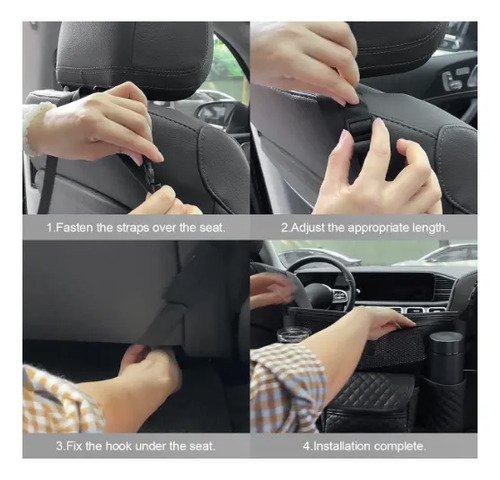 1.Fasten the straps over the seat.

2.Adjust the appropriate length.

3.Fix the hook under the seat.

4.Installation complete.