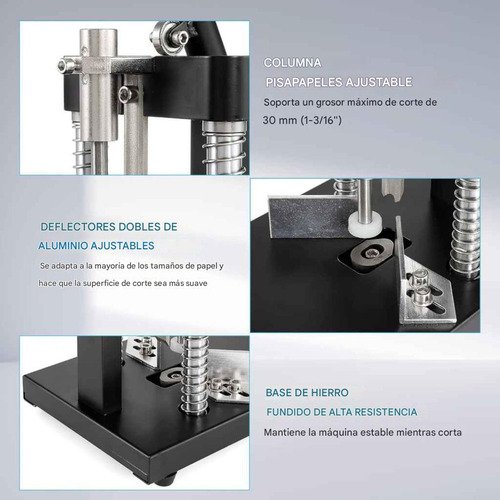 COLUMNA
PISAPAPELES AJUSTABLE
Soporta un grosor máximo de corte de 30 mm (1-3/16")

DEFLECTORES DOBLES DE ALUMINIO AJUSTABLES
Se adapta a la mayoría de los tamaños de papel y hace que la superficie de corte sea más suave

BASE DE HIERRO
FUNDIDO DE ALTA RESISTENCIA
Mantiene la máquina estable mientras corta