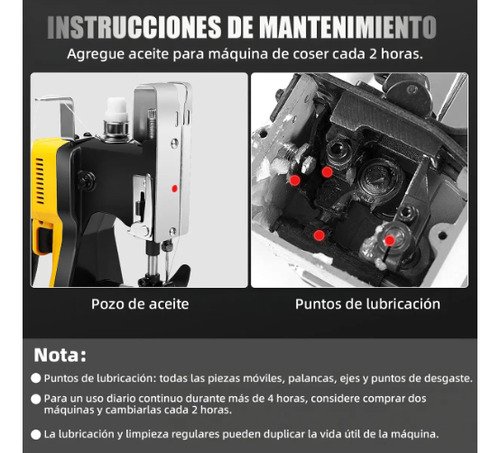 INSTRUCCIONES DE MANTENIMIENTO

Agregue aceite para máquina de coser cada 2 horas.

Pozo de aceite

Puntos de lubricación

Nota:

Puntos de lubricación: todas las piezas móviles, palancas, ejes y puntos de desgaste.

Para un uso diario continuo durante más de 4 horas, considere comprar dos máquinas y cambiarlas cada 2 horas.

La lubricación y limpieza regulares pueden duplicar la vida útil de la máquina.