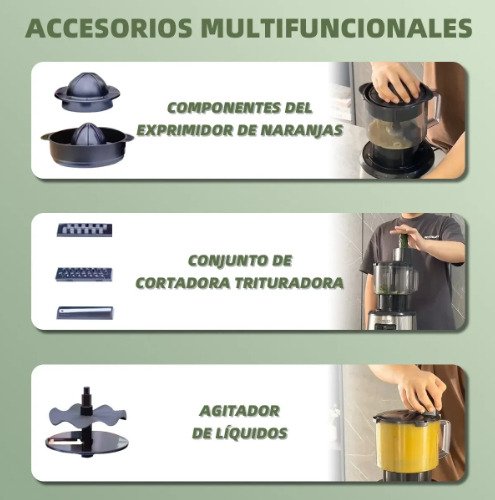 ACCESORIOS MULTIFUNCIONALES

COMPONENTES DEL EXPRIMIDOR DE NARANJAS

CONJUNTO DE CORTADORA TRITURADORA

AGITADOR DE LÍQUIDOS