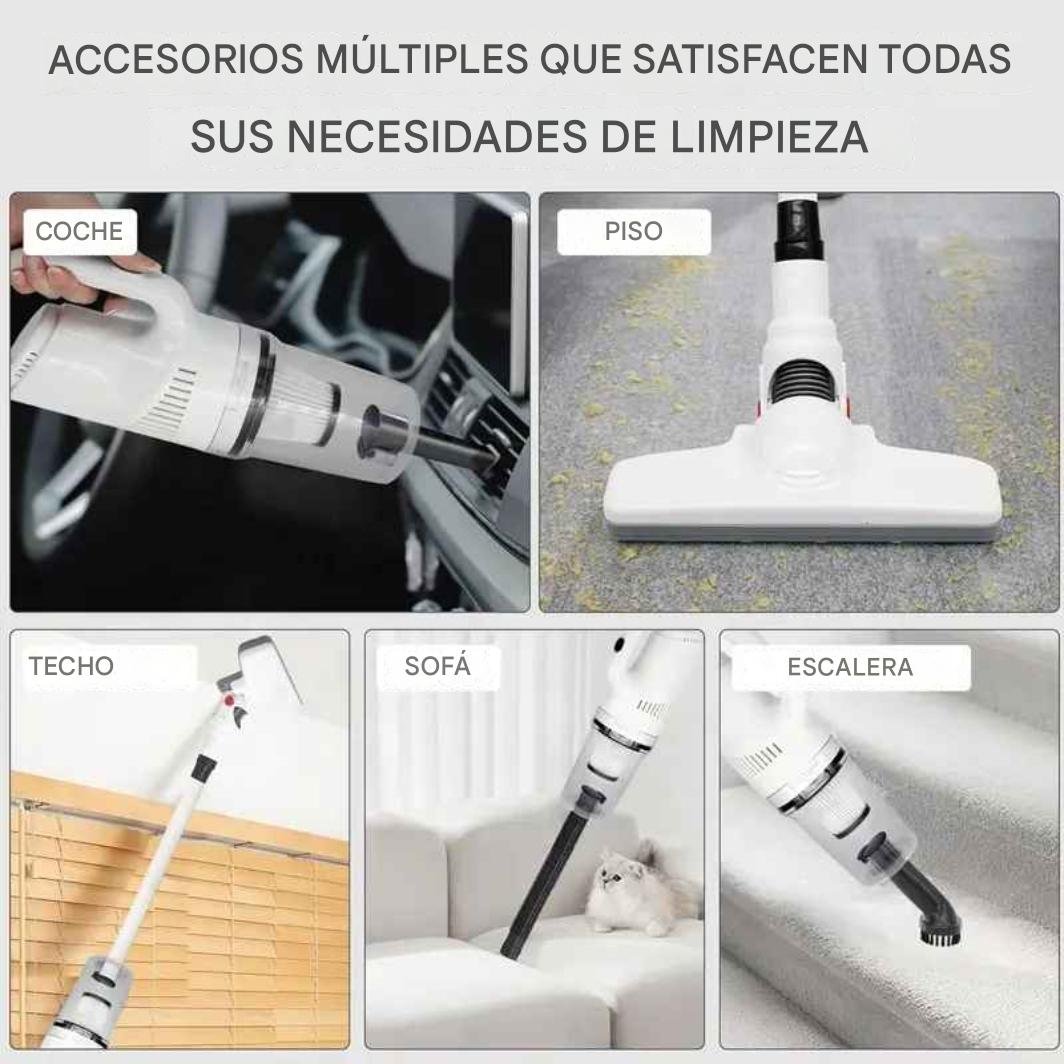 ACCESORIOS MÚLTIPLES QUE SATISFACEN TODAS SUS NECESIDADES DE LIMPIEZA

COCHE

PISO

TECHO

SOFÁ

ESCALERA