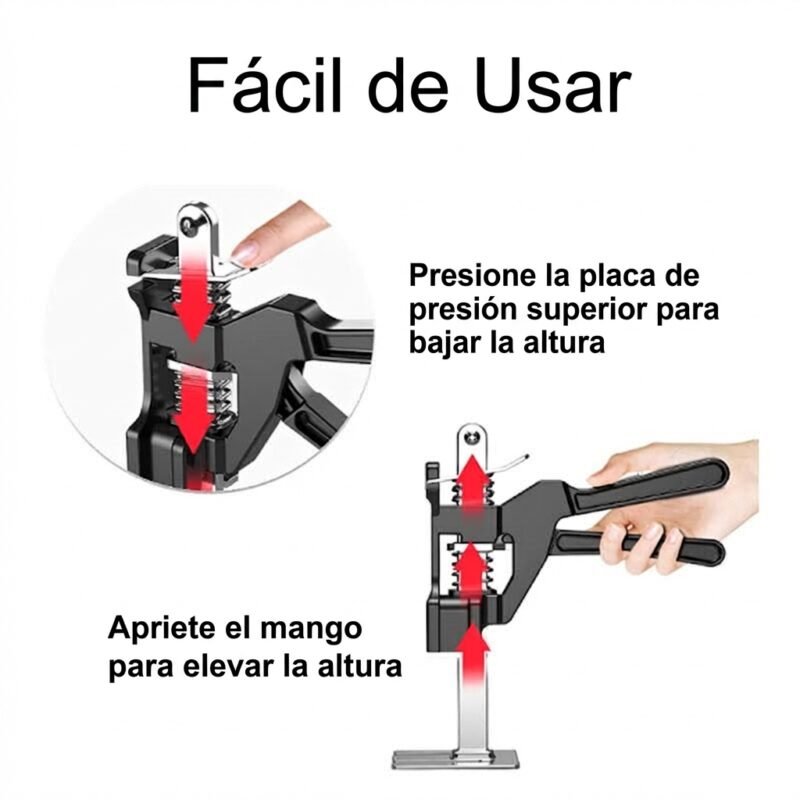 Fácil de Usar

Presione la placa de presión superior para bajar la altura

Apriete el mango para elevar la altura