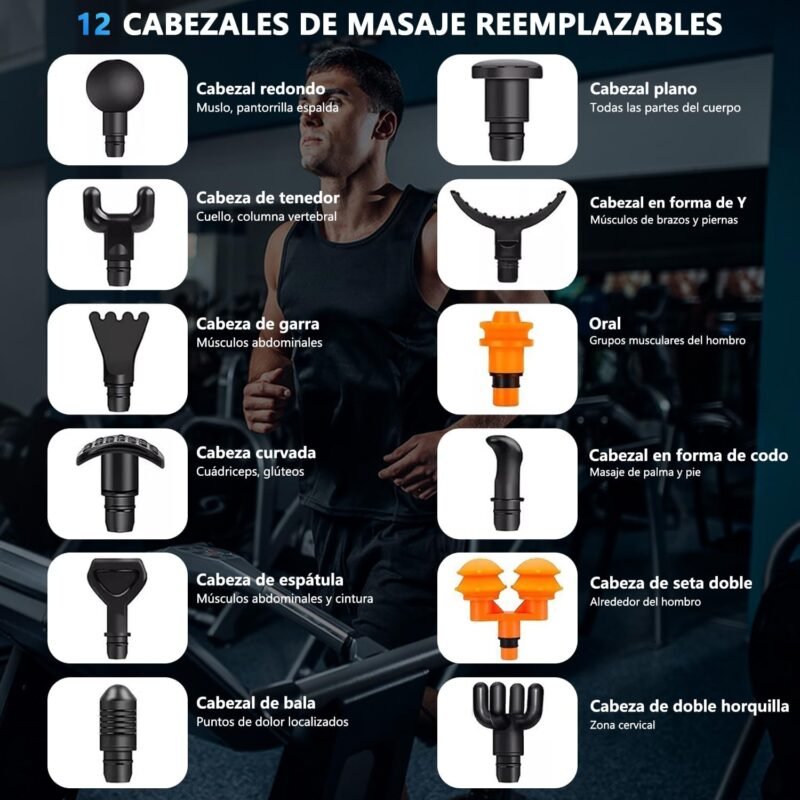 12 CABEZALES DE MASAJE REEMPLAZABLES

Cabezal redondo
Muslo, pantorrilla espalda

Cabeza de tenedor
Cuello, columna vertebral

Cabeza de garra
Músculos abdominales

Cabeza curvada
Cuádriceps, glúteos

Cabeza de espátula
Músculos abdominales y cintura

Cabezal de bala
Puntos de dolor localizados

Cabezal plano
Todas las partes del cuerpo

Cabezal en forma de Y
Músculos de brazos y piernas

Oral
Grupos musculares del hombro

Cabezal en forma de codo
Masaje de palma y pie

Cabeza de seta doble
Alrededor del hombro

Cabeza de doble horquilla
Zona cervical