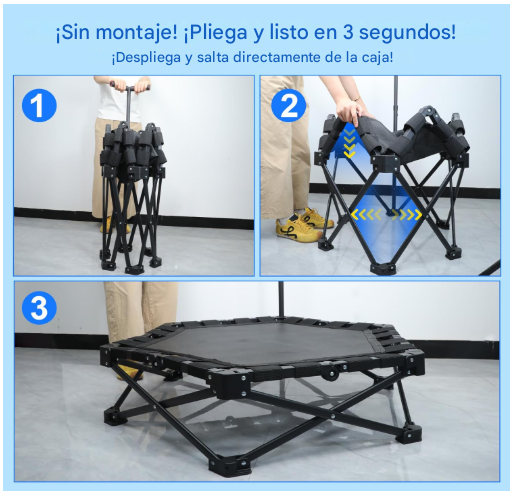 ¡Sin montaje! ¡Pliega y listo en 3 segundos!
¡Despliega y salta directamente de la caja!

1

2

3