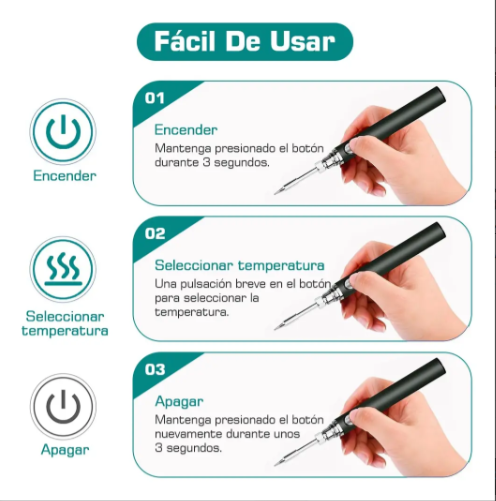 Fácil De Usar

Encender

01

Encender
Mantenga presionado el botón durante 3 segundos.

Seleccionar temperatura

02

Seleccionar temperatura
Una pulsación breve en el botón para seleccionar la temperatura.

Apagar

03

Apagar
Mantenga presionado el botón nuevamente durante unos 3 segundos.