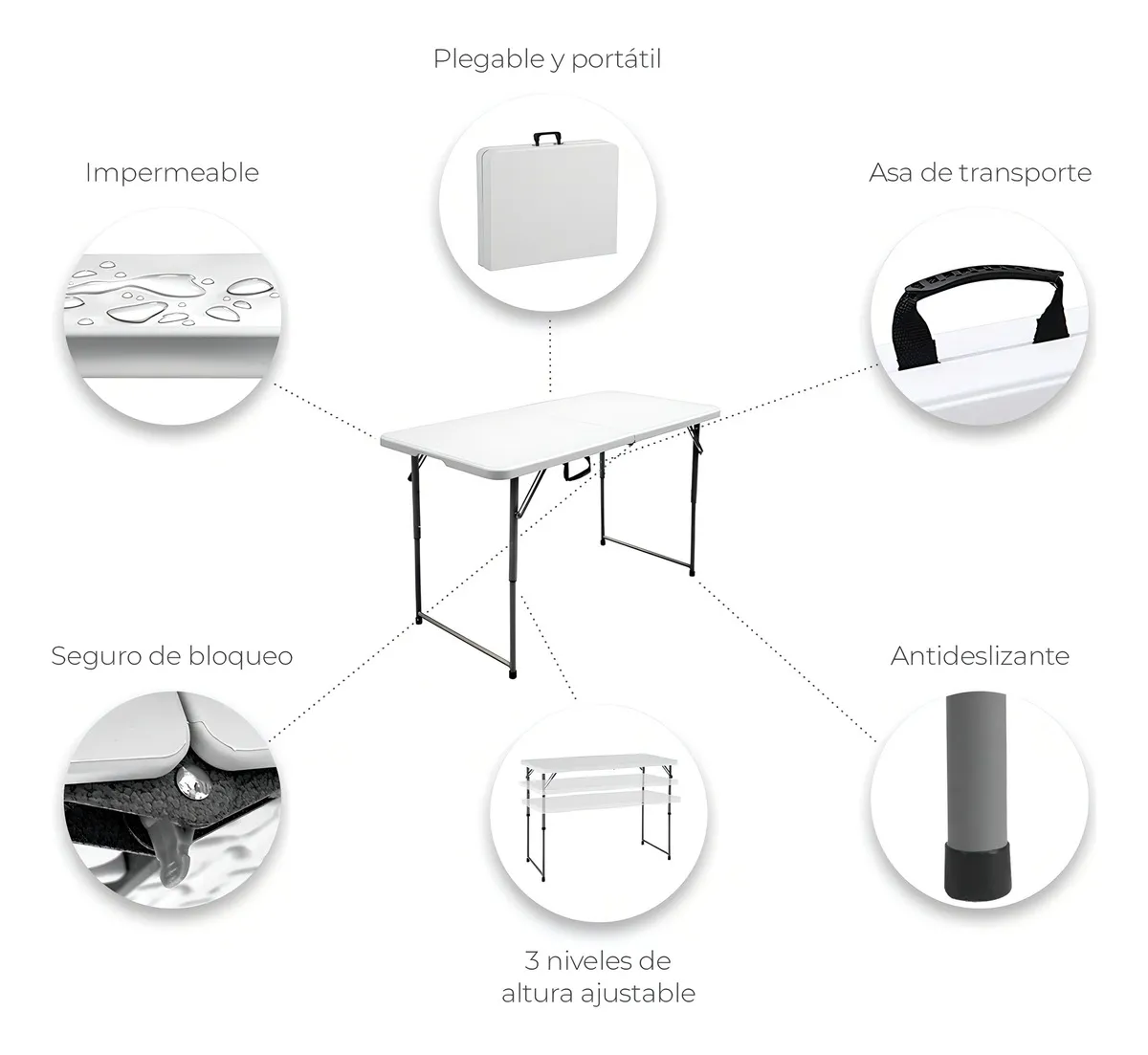 Plegable y portátil

Impermeable

Asa de transporte

Seguro de bloqueo

Antideslizante

3 niveles de altura ajustable