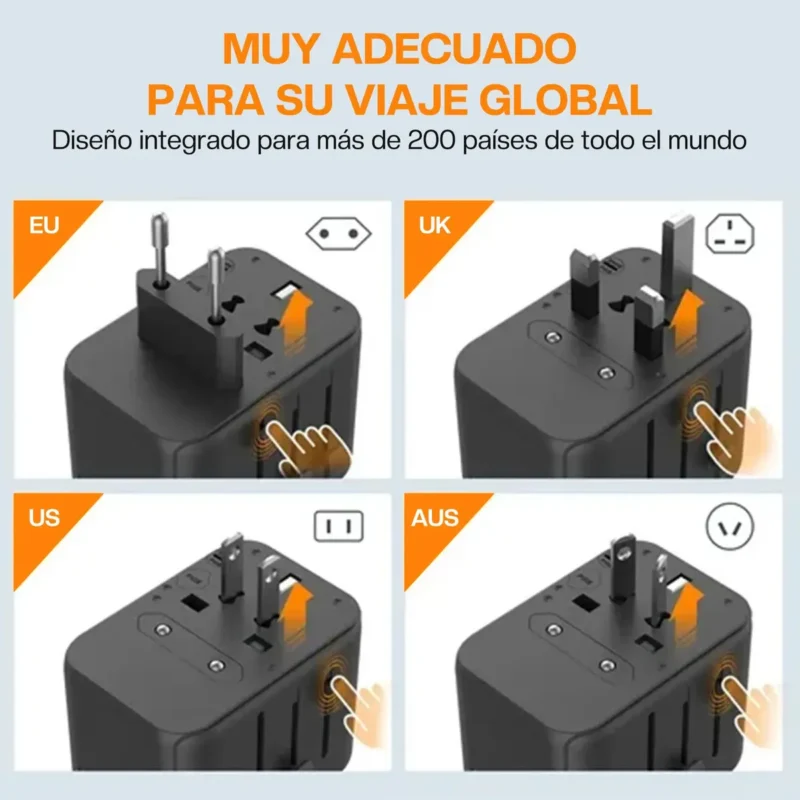 MUY ADECUADO
PARA SU VIAJE GLOBAL
Diseño integrado para más de 200 países de todo el mundo

EU

UK

US

AUS