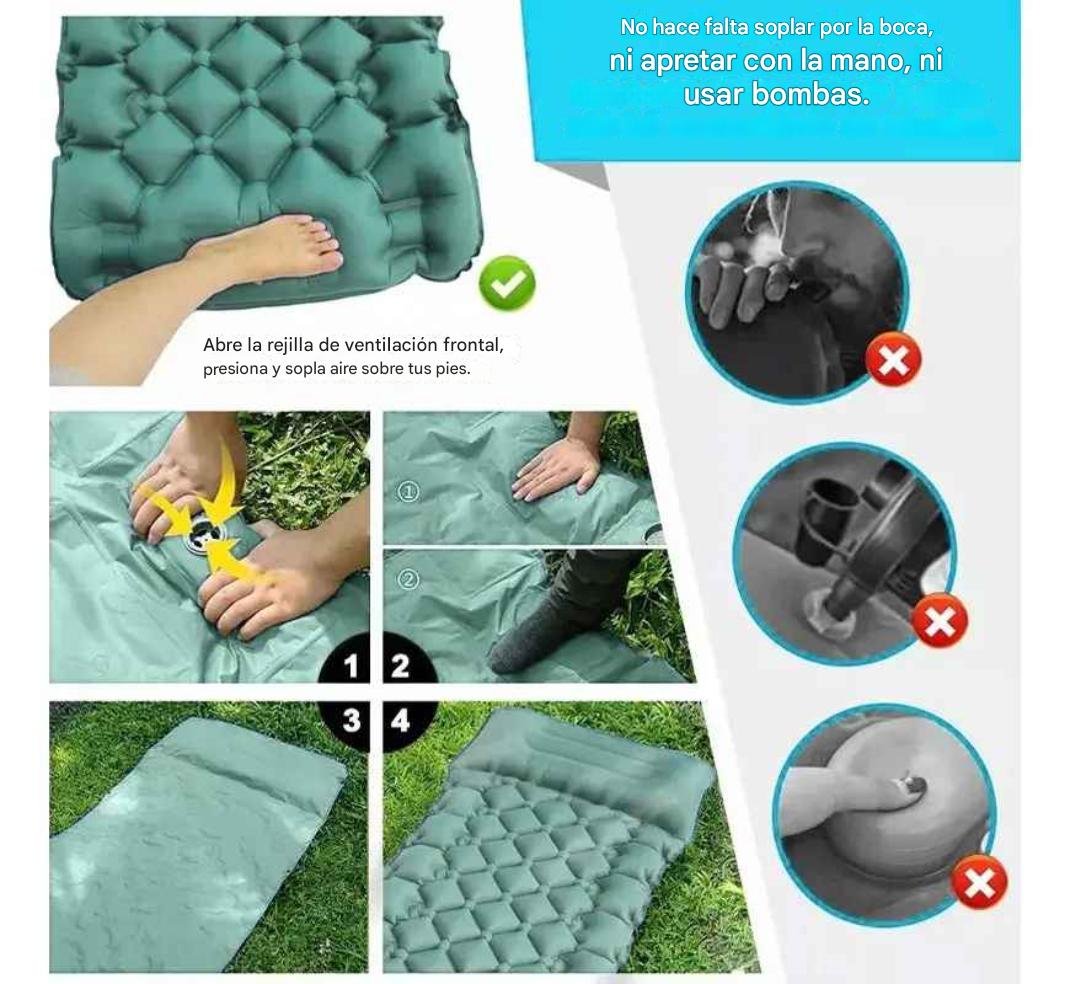 No hace falta soplar por la boca, ni apretar con la mano, ni usar bombas.

Abre la rejilla de ventilación frontal, presiona y sopla aire sobre tus pies.

①

②

1

2

3

4