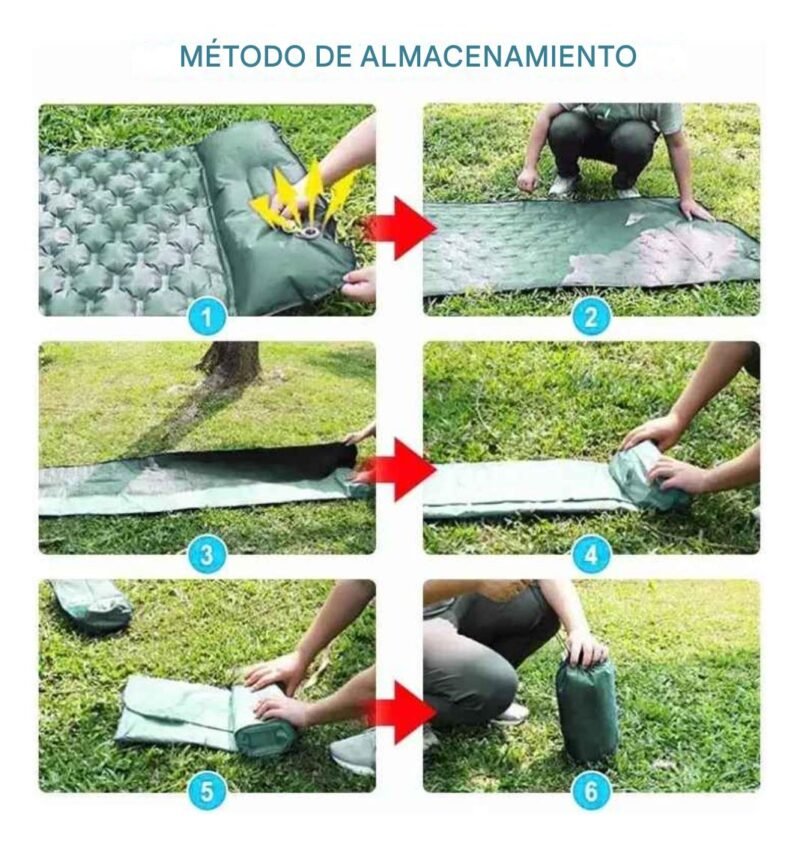 MÉTODO DE ALMACENAMIENTO

1

2

3

4

5

6