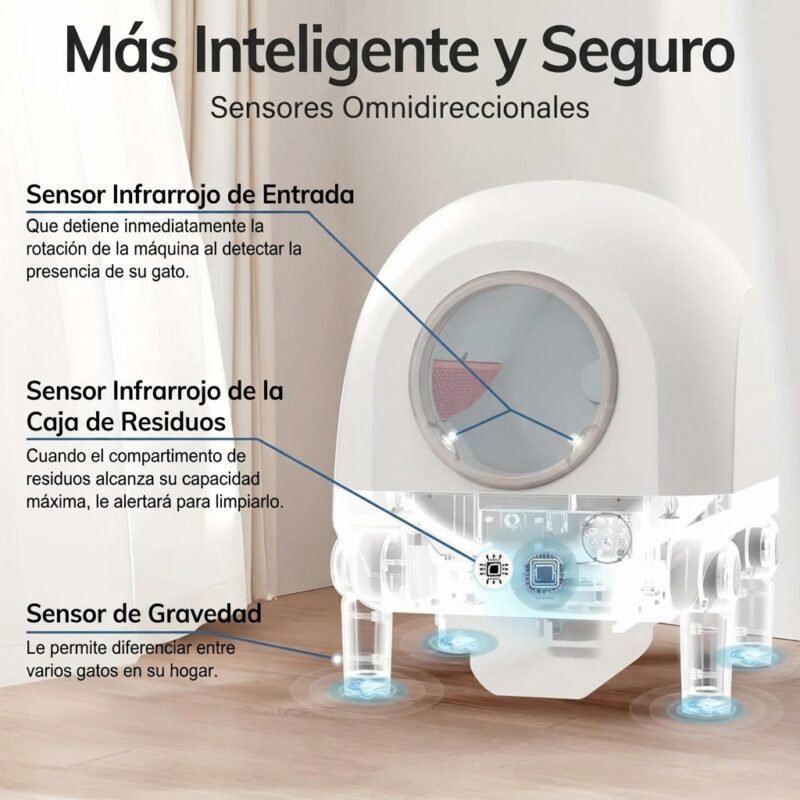 Más Inteligente y Seguro
Sensores Omnidireccionales

Sensor Infrarrojo de Entrada
Que detiene inmediatamente la rotación de la máquina al detectar la presencia de su gato.

Sensor Infrarrojo de la Caja de Residuos
Cuando el compartimento de residuos alcanza su capacidad máxima, le alertará para limpiarlo.

Sensor de Gravedad
Le permite diferenciar entre varios gatos en su hogar.