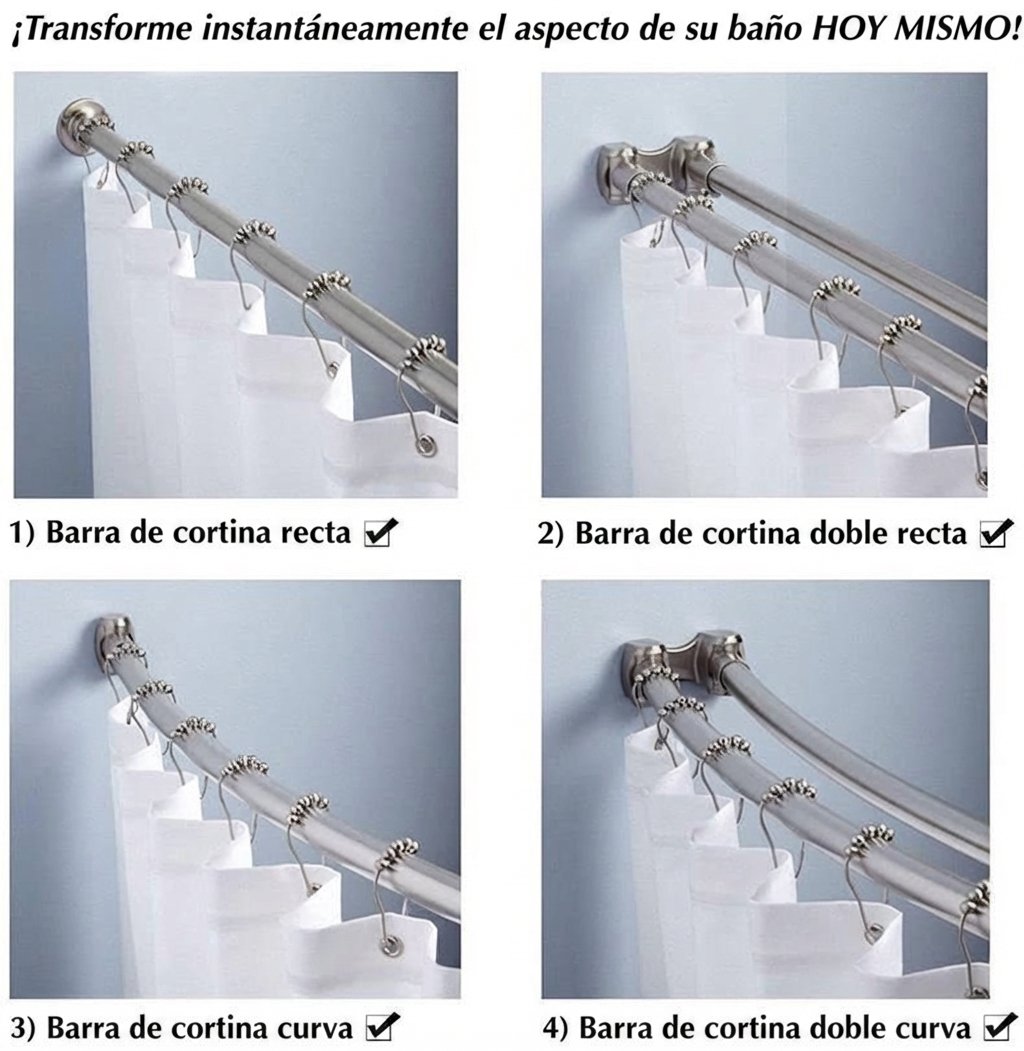 ¡Transforme instantáneamente el aspecto de su baño HOY MISMO!

1) Barra de cortina recta ✔

2) Barra de cortina doble recta ✔

3) Barra de cortina curva ✔

4) Barra de cortina doble curva ✔