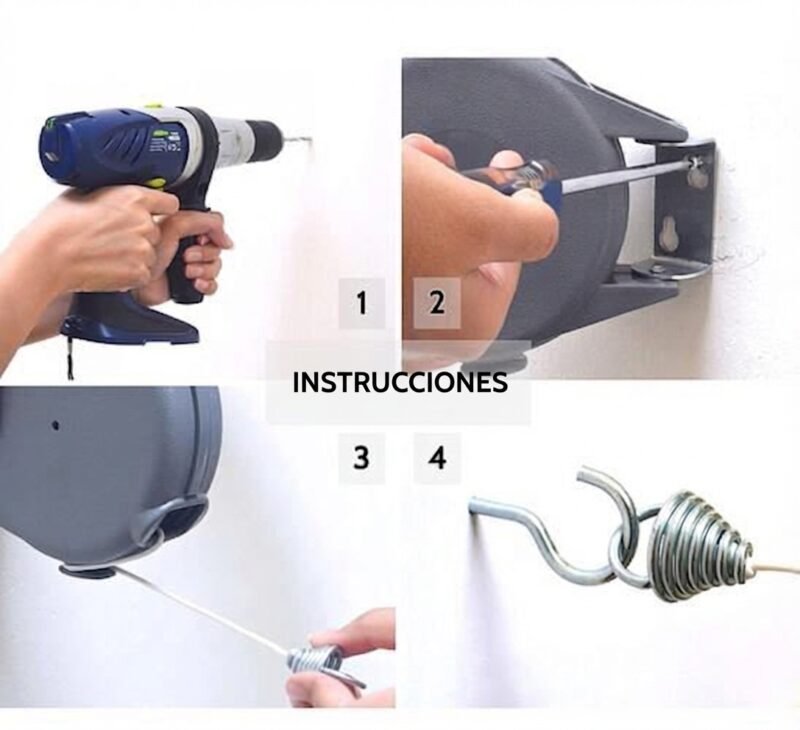 1 2

INSTRUCCIONES

3 4